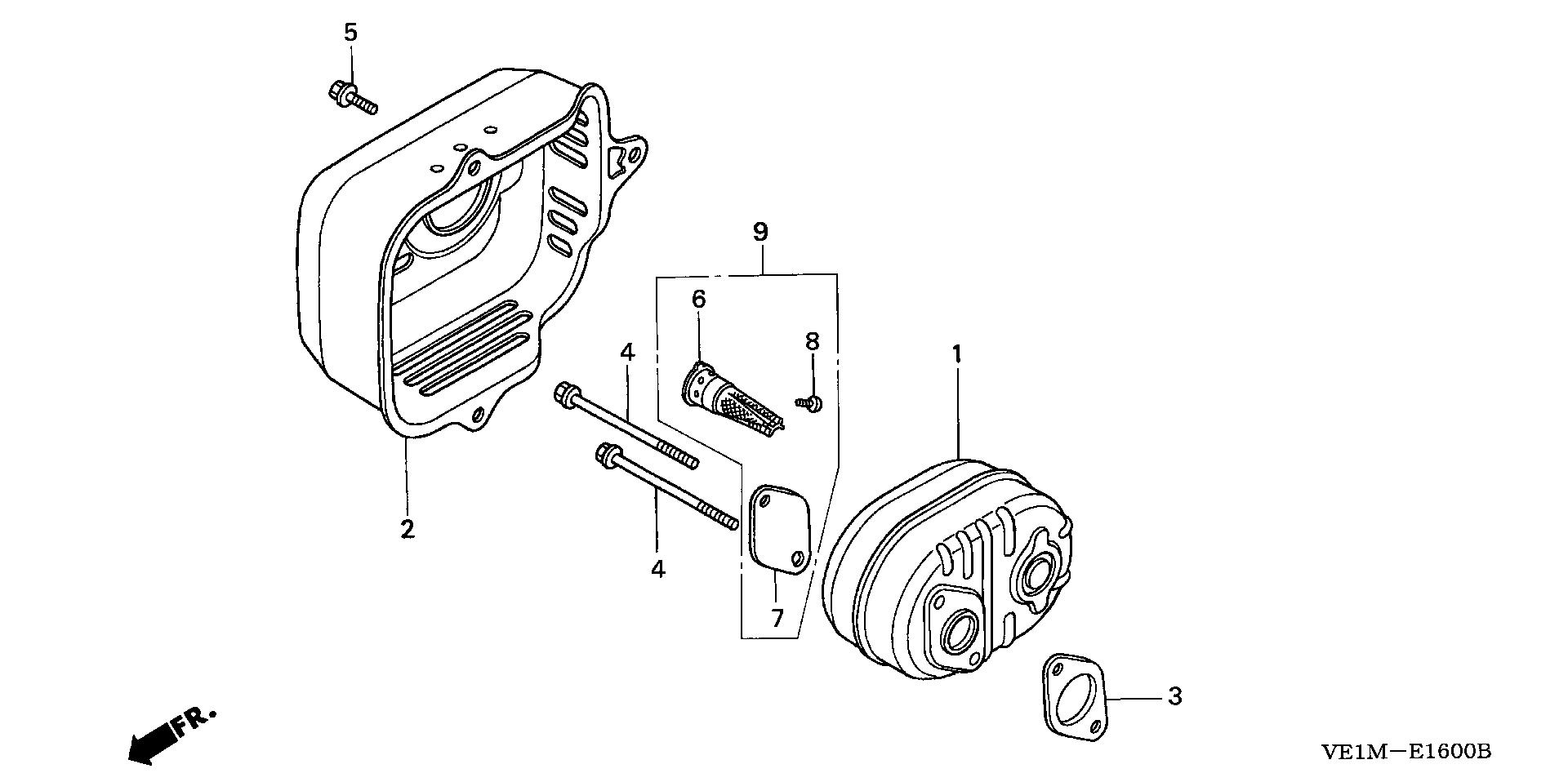 5
9
6
8
4
1
2
4
7
3
FR.
VE1M—E1600B